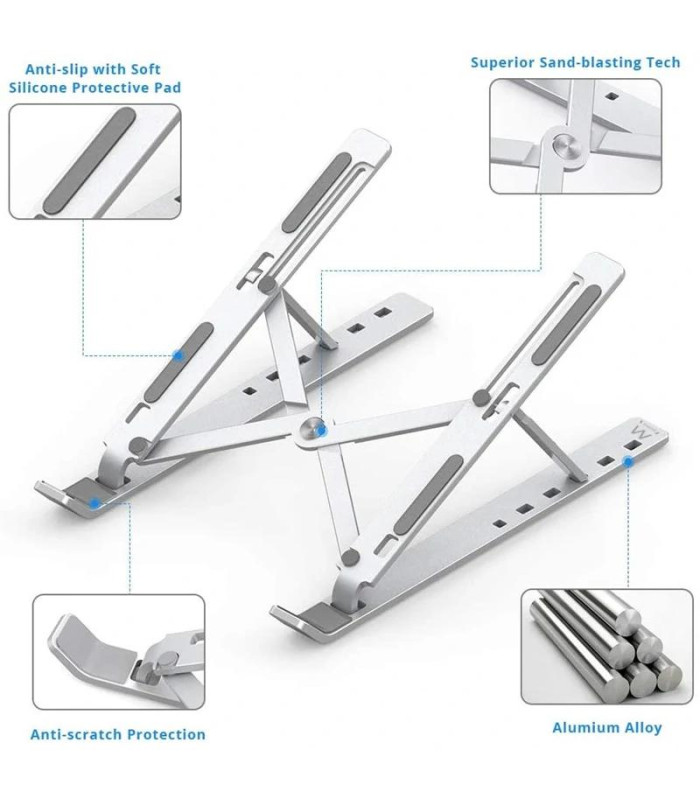 Anti-slip with Soft Silicone Protective Pad

Superior Sand-blasting Tech

Anti-scratch Protection

Alumium Alloy