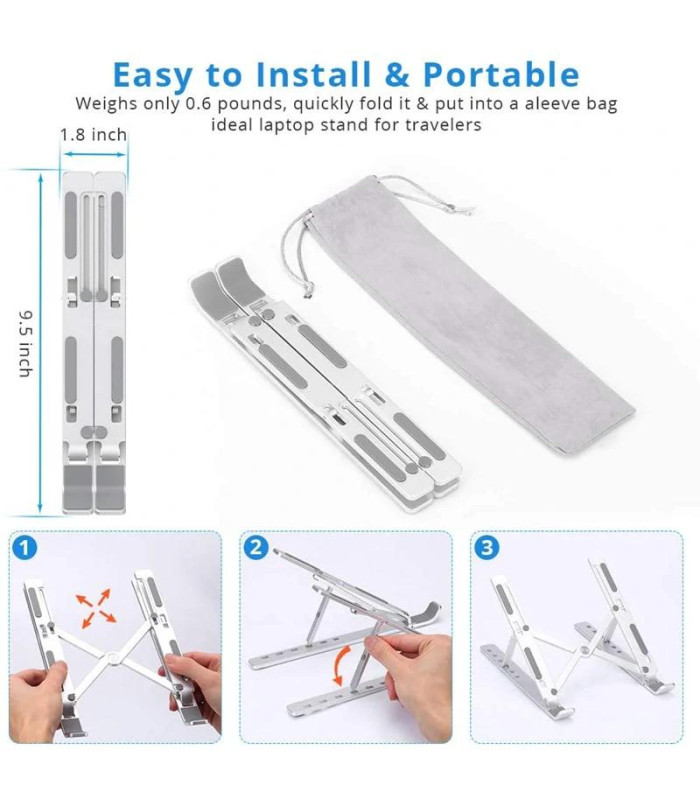 Easy to Install & Portable
Weighs only 0.6 pounds, quickly fold it & put into a aleeve bag ideal laptop stand for travelers

1.8 inch

9.5 inch

1

2

3