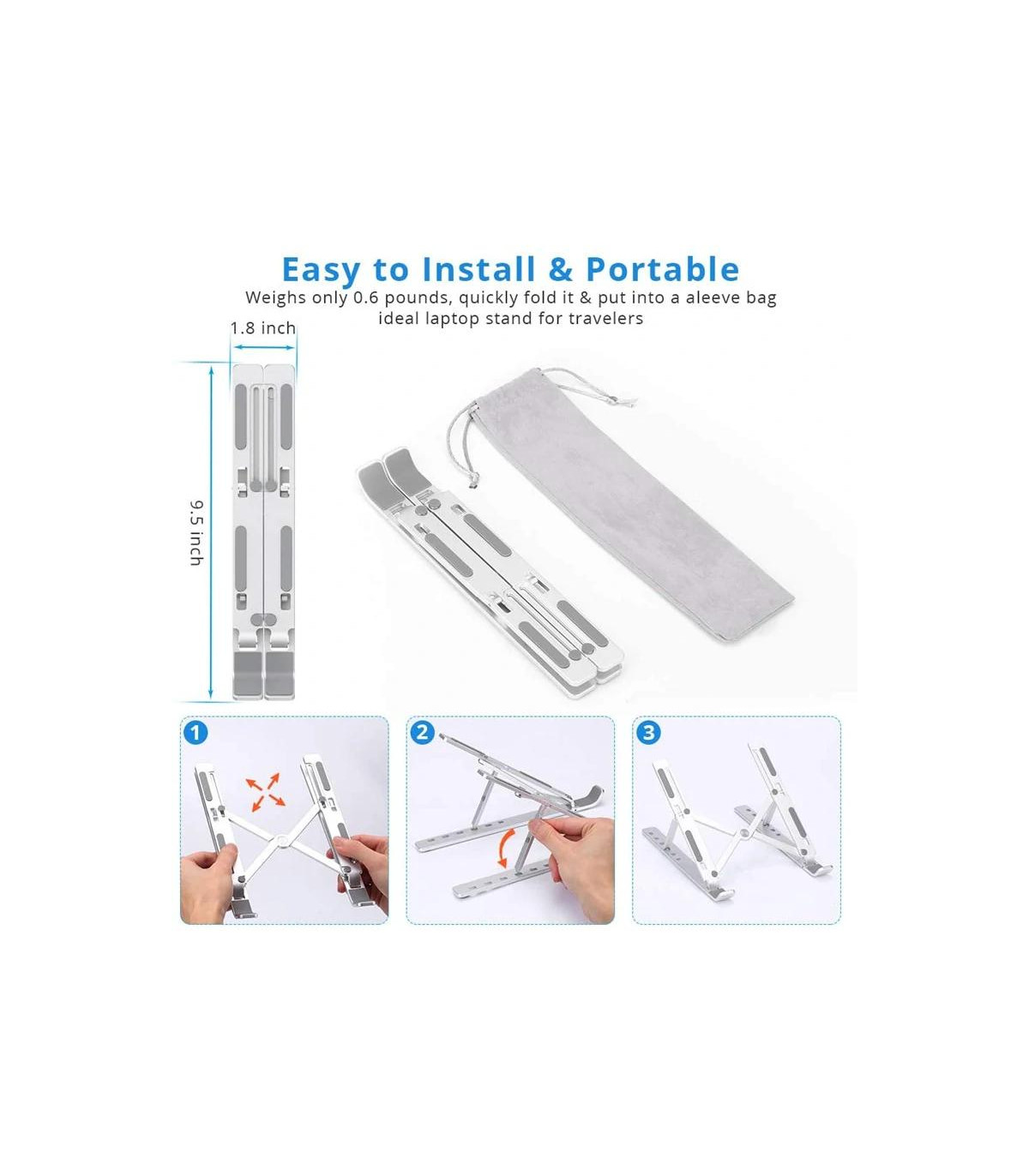 Easy to Install & Portable

Weighs only 0.6 pounds, quickly fold it & put into a aleeve bag ideal laptop stand for travelers

1.8 inch

9.5 inch

1

2

3