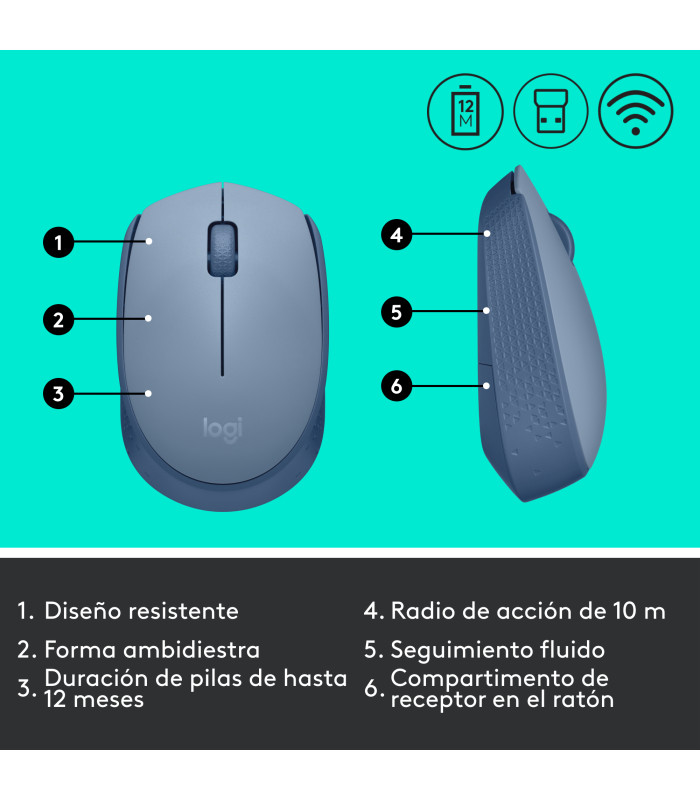 12 M

1

2

3

logi

4

5

6

1. Diseño resistente

2. Forma ambidiestra

3. Duración de pilas de hasta 12 meses

4. Radio de acción de 10 m

5. Seguimiento fluido

6. Compartimento de receptor en el ratón