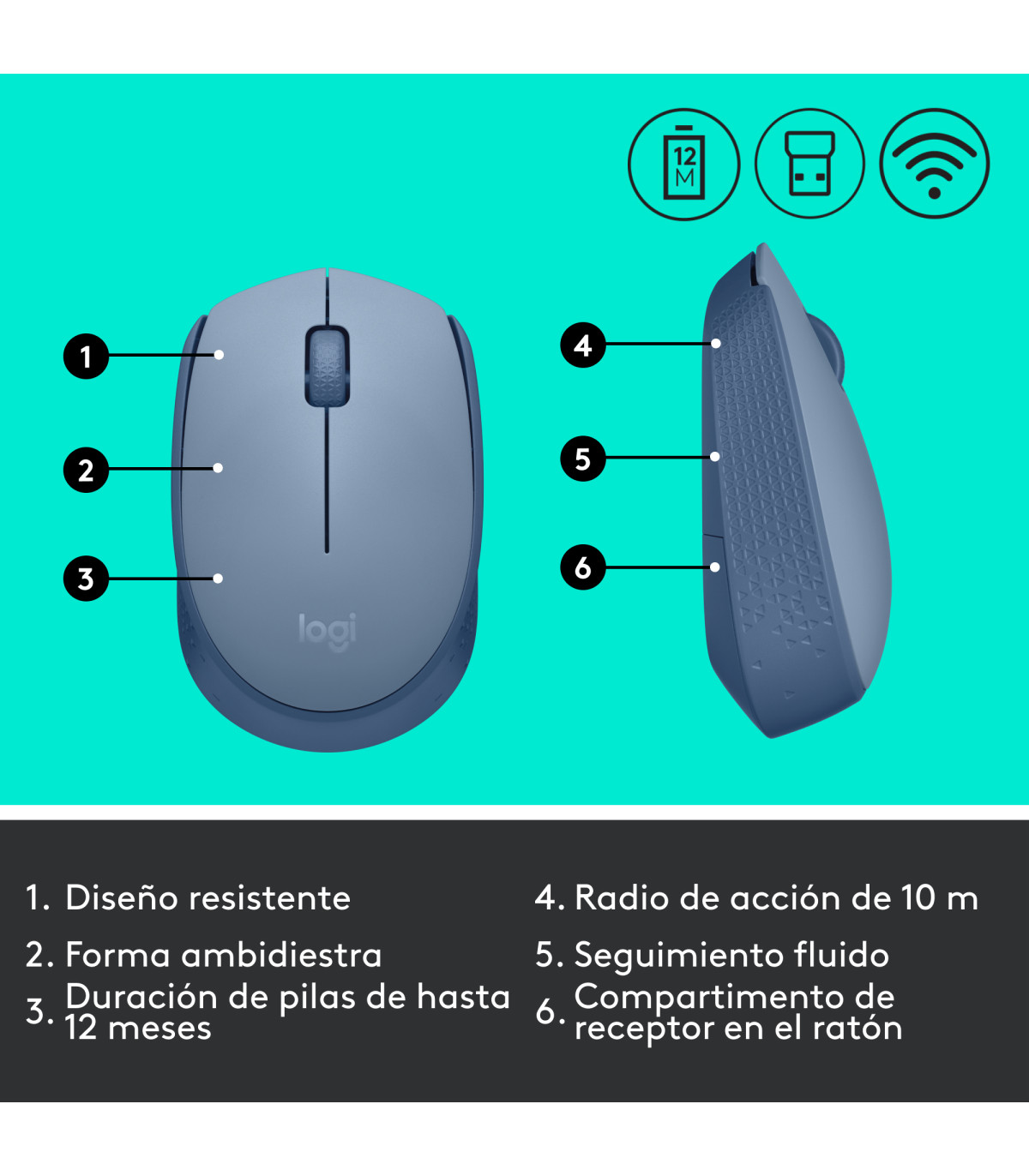 12
M

1

2

3

logi

4

5

6

1. Diseño resistente

2. Forma ambidiestra

3. Duración de pilas de hasta 12 meses

4. Radio de acción de 10 m

5. Seguimiento fluido

6. Compartimento de receptor en el ratón