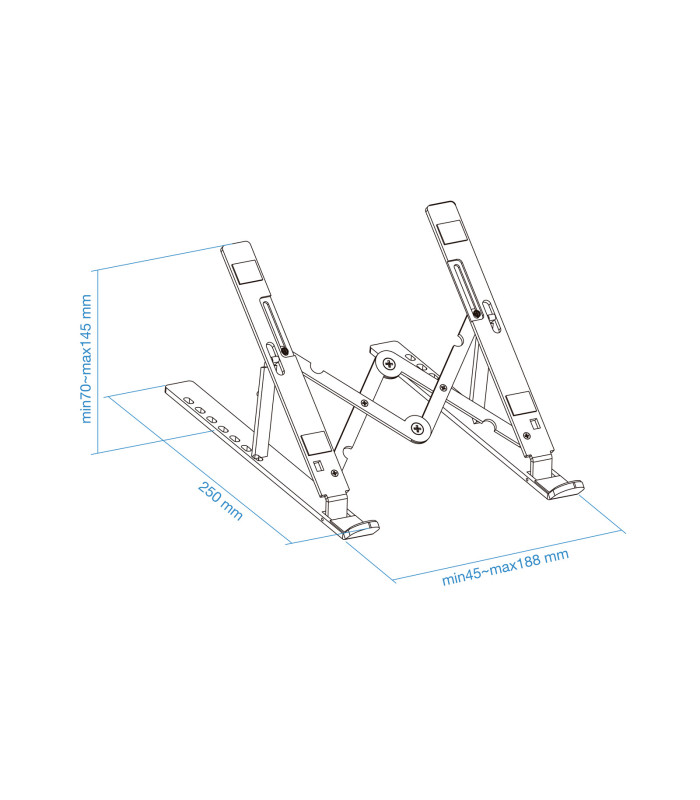 min70~max145 mm

250 mm

min45~max188 mm