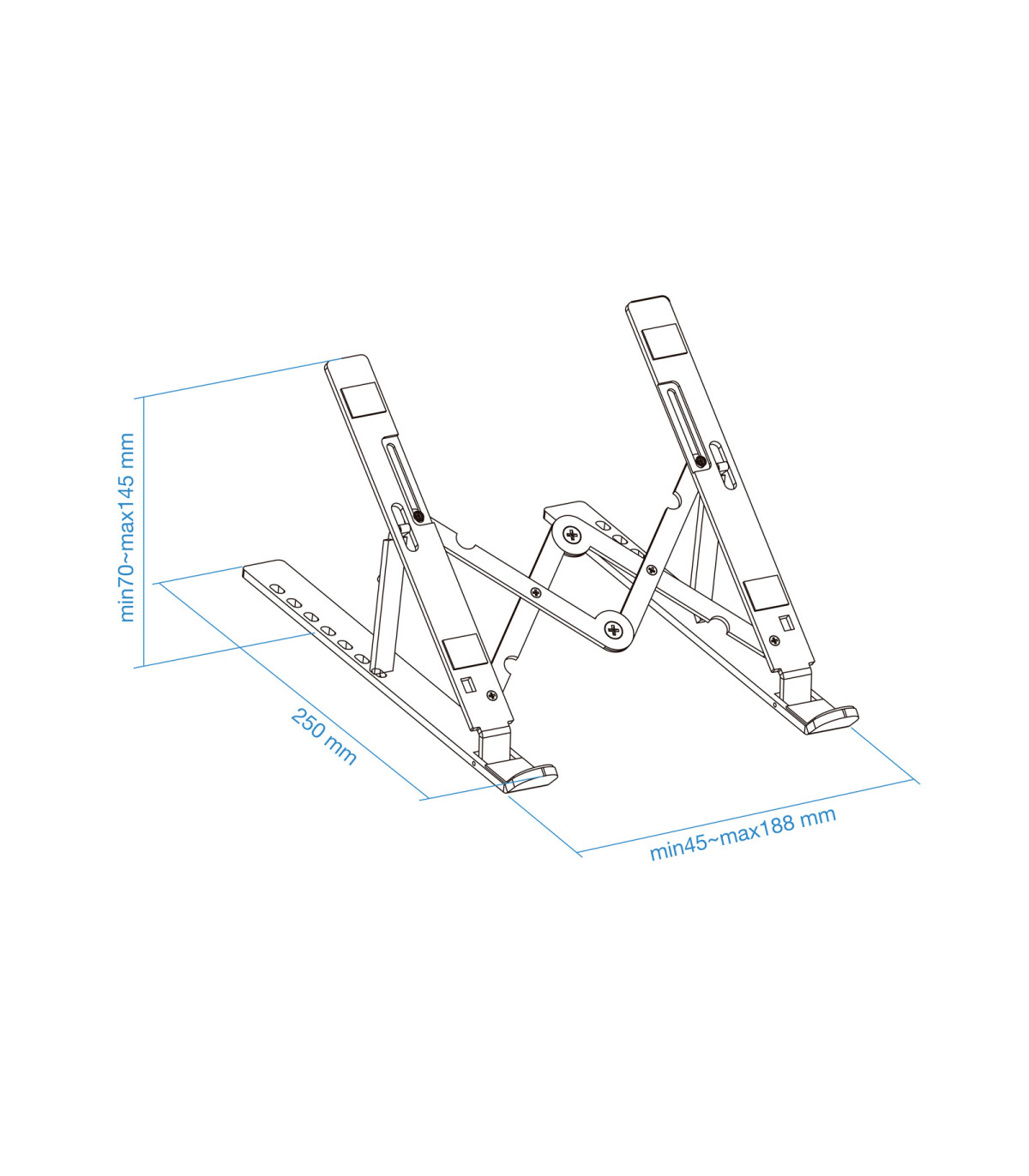 min70~max145 mm

250 mm

min45~max188 mm