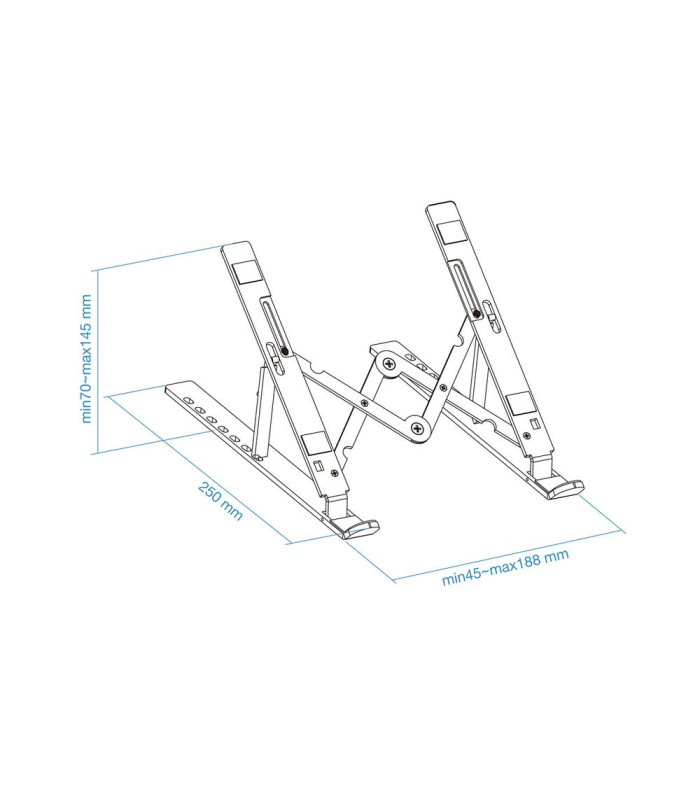 min70~max145 mm

250 mm

min45~max188 mm